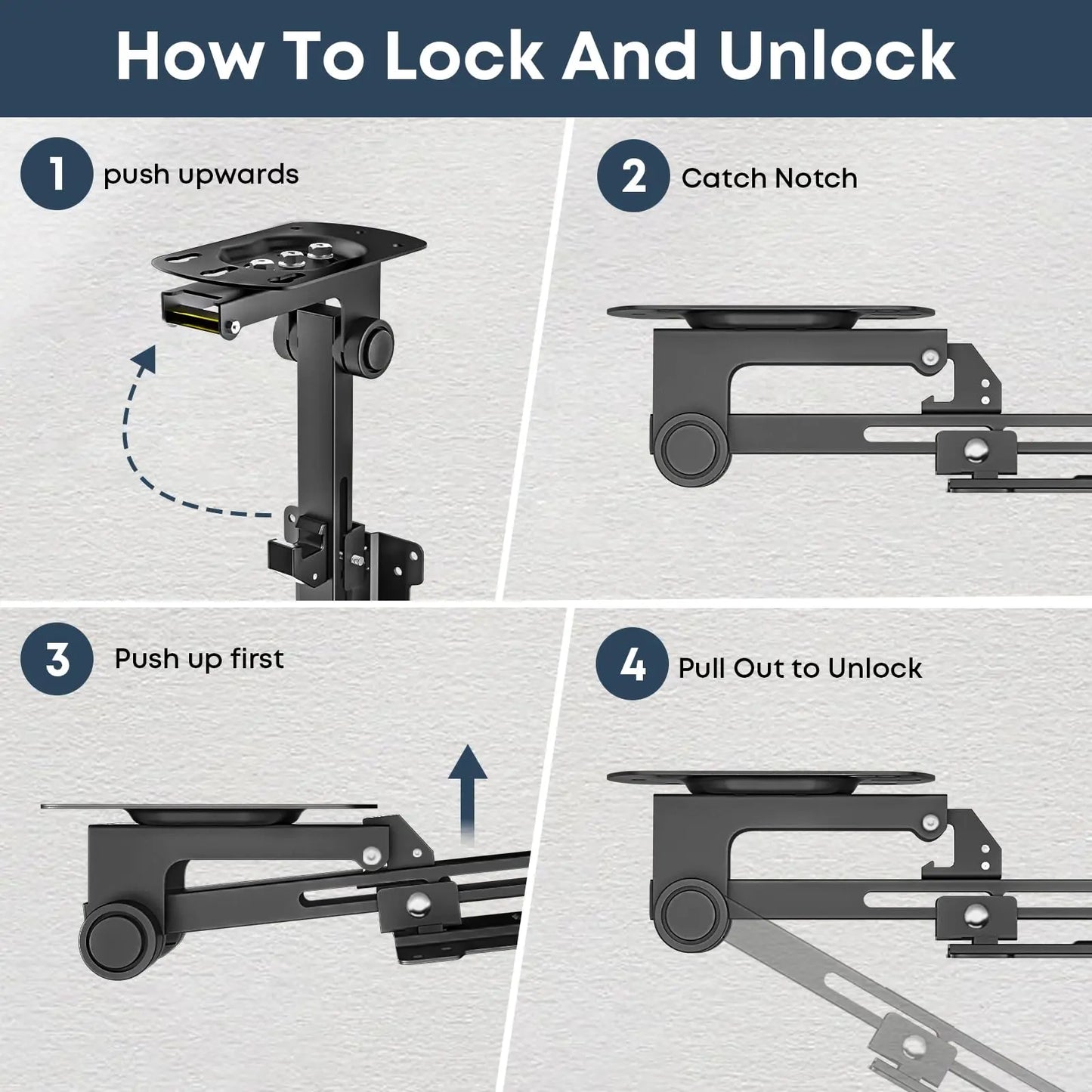 How To Lock And Unlock

1 push upwards

2 Catch Notch

3 Push up first

4 Pull Out to Unlock