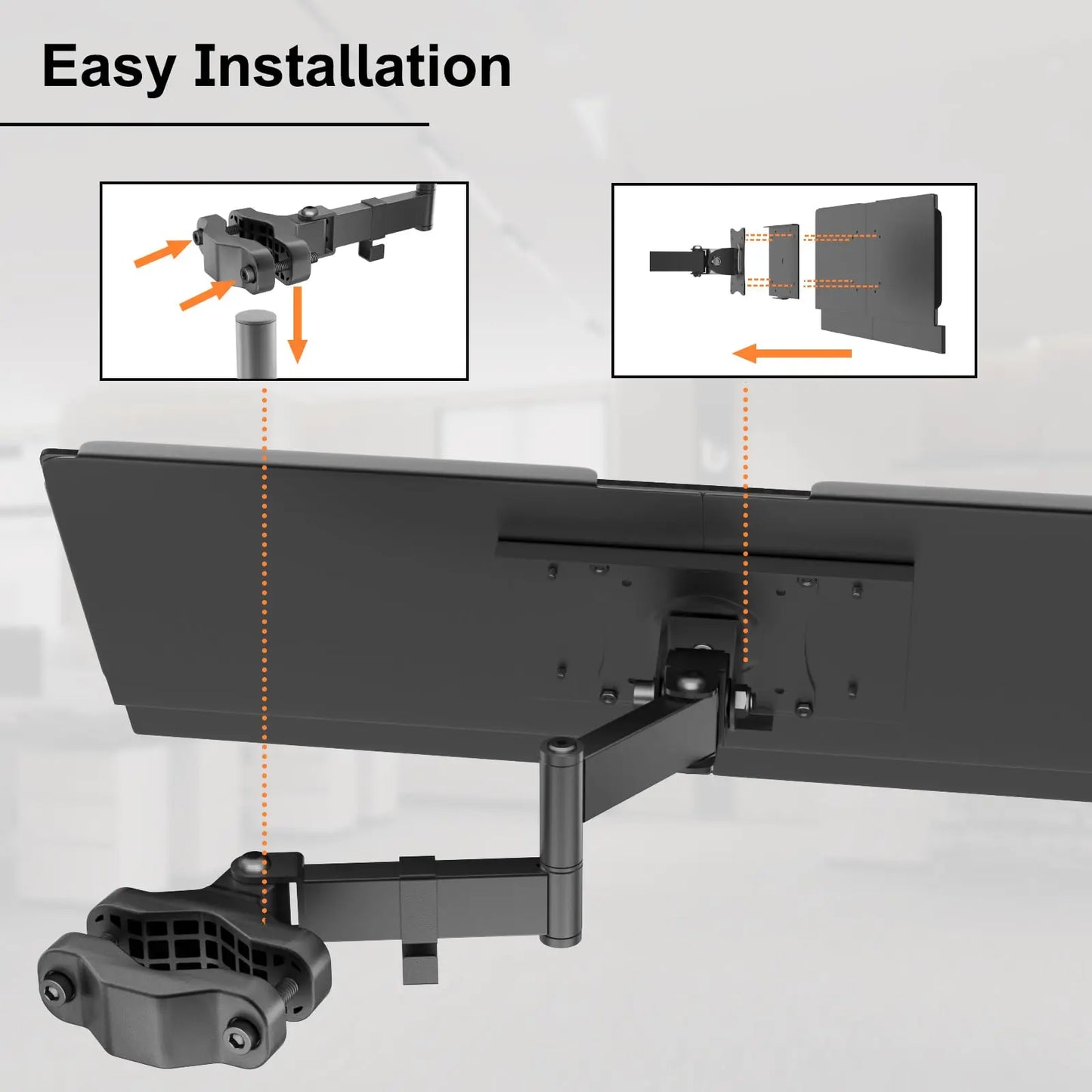 Easy Installation