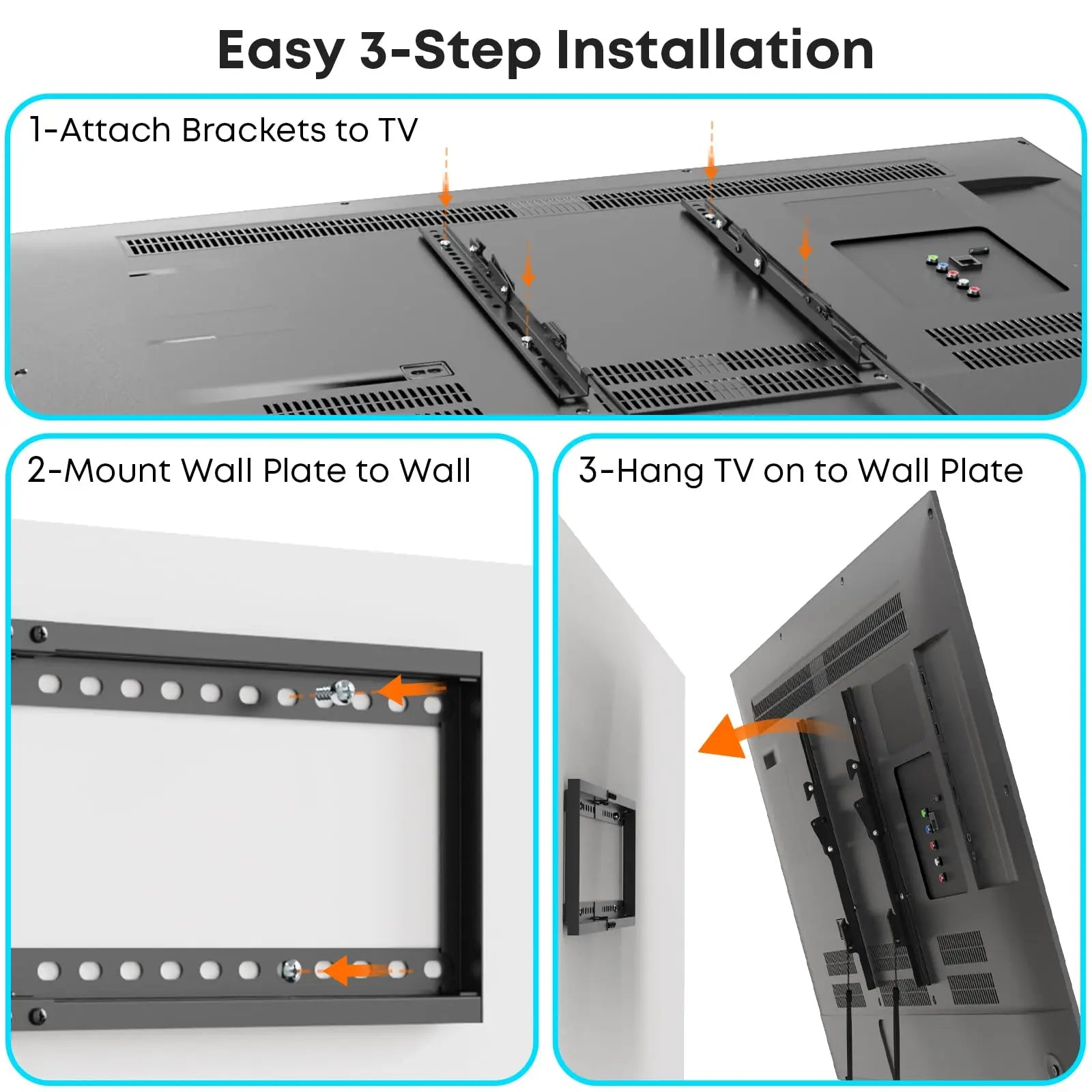 Easy 3-Step Installation

1-Attach Brackets to TV

2-Mount Wall Plate to Wall

3-Hang TV on to Wall Plate