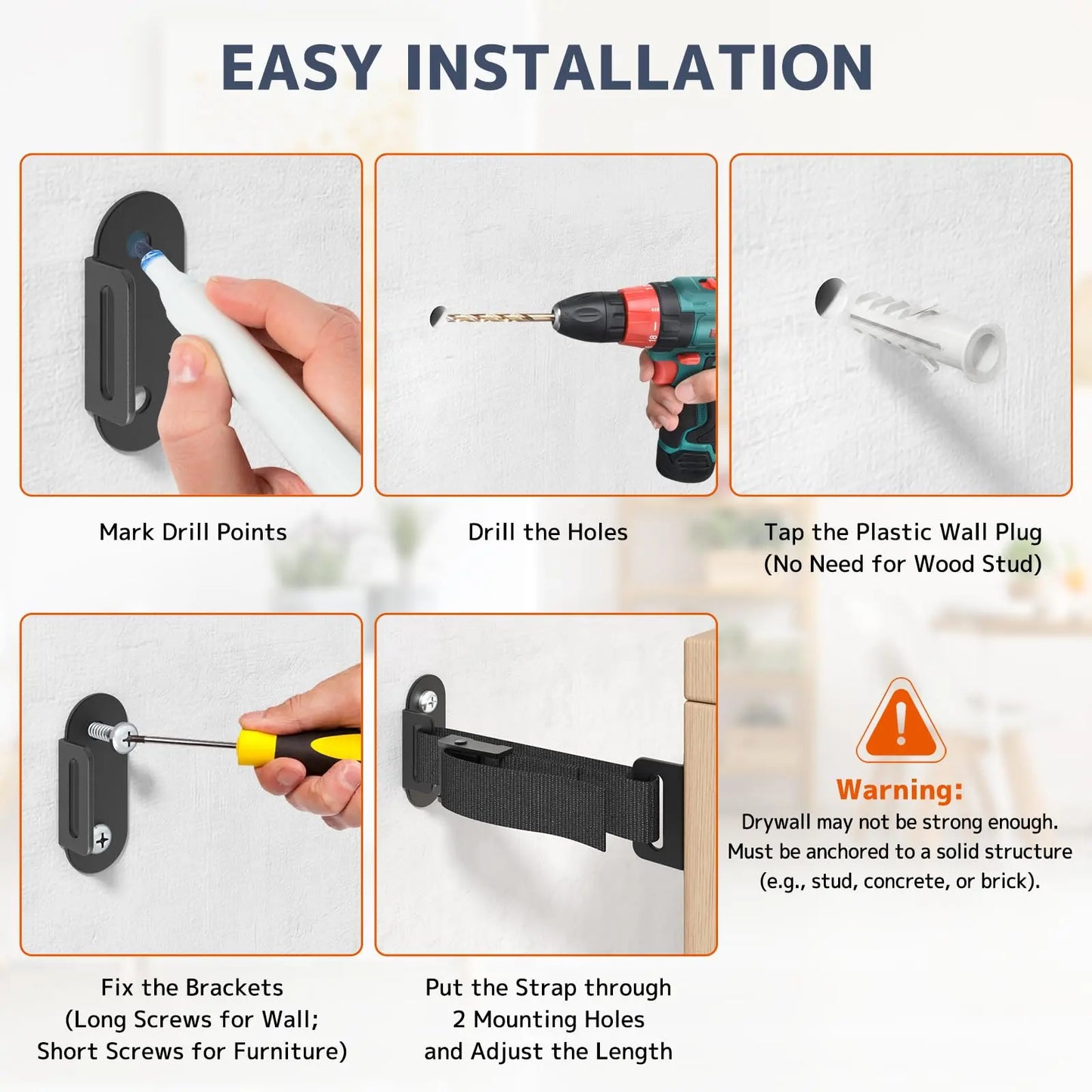 EASY INSTALLATION

Mark Drill Points

Drill the Holes

Tap the Plastic Wall Plug (No Need for Wood Stud)

Fix the Brackets (Long Screws for Wall; Short Screws for Furniture)

Put the Strap through 2 Mounting Holes and Adjust the Length

Warning:
Drywall may not be strong enough. Must be anchored to a solid structure (e.g., stud, concrete, or brick).