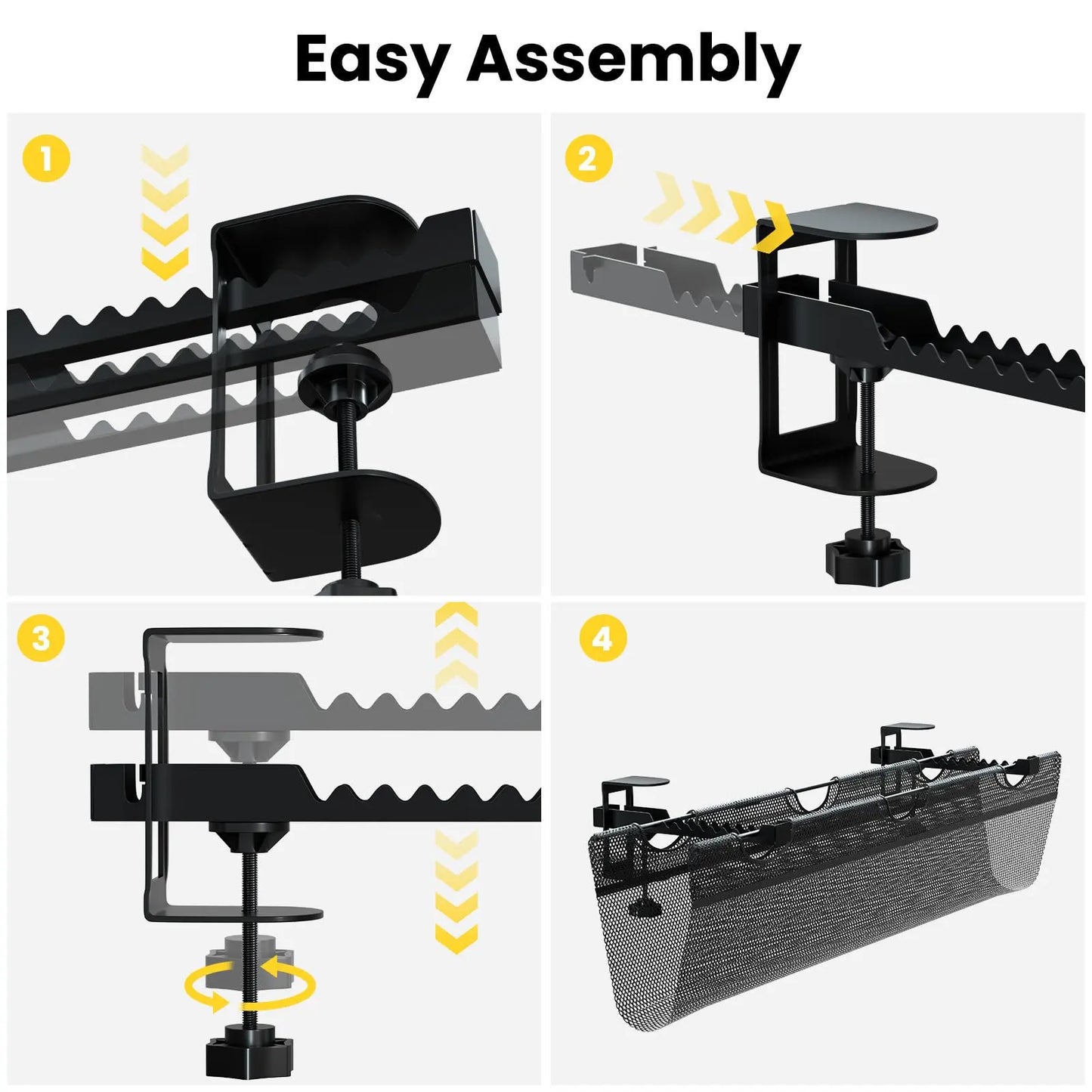 Easy Assembly

1

2

3

4