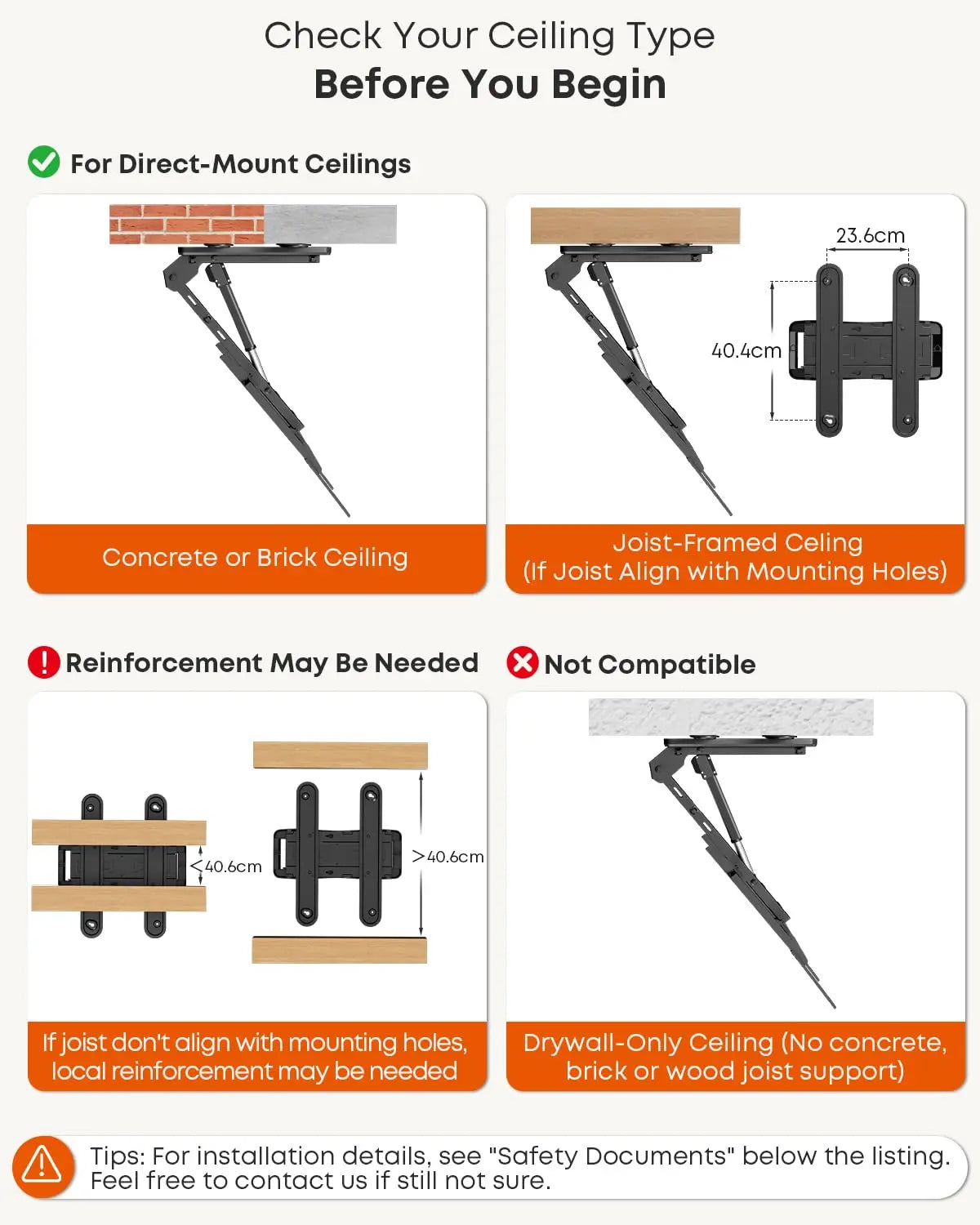 Check Your Ceiling Type
Before You Begin

For Direct-Mount Ceilings

Concrete or Brick Ceiling

23.6cm

40.4cm

Joist-Framed Celing
(If Joist Align with Mounting Holes)

Reinforcement May Be Needed

<40.6cm

>40.6cm

If joist don't align with mounting holes, local reinforcement may be needed

Not Compatible

Drywall-Only Ceiling (No concrete, brick or wood joist support)

Tips: For installation details, see "Safety Documents" below the listing. Feel free to contact us if still not sure.