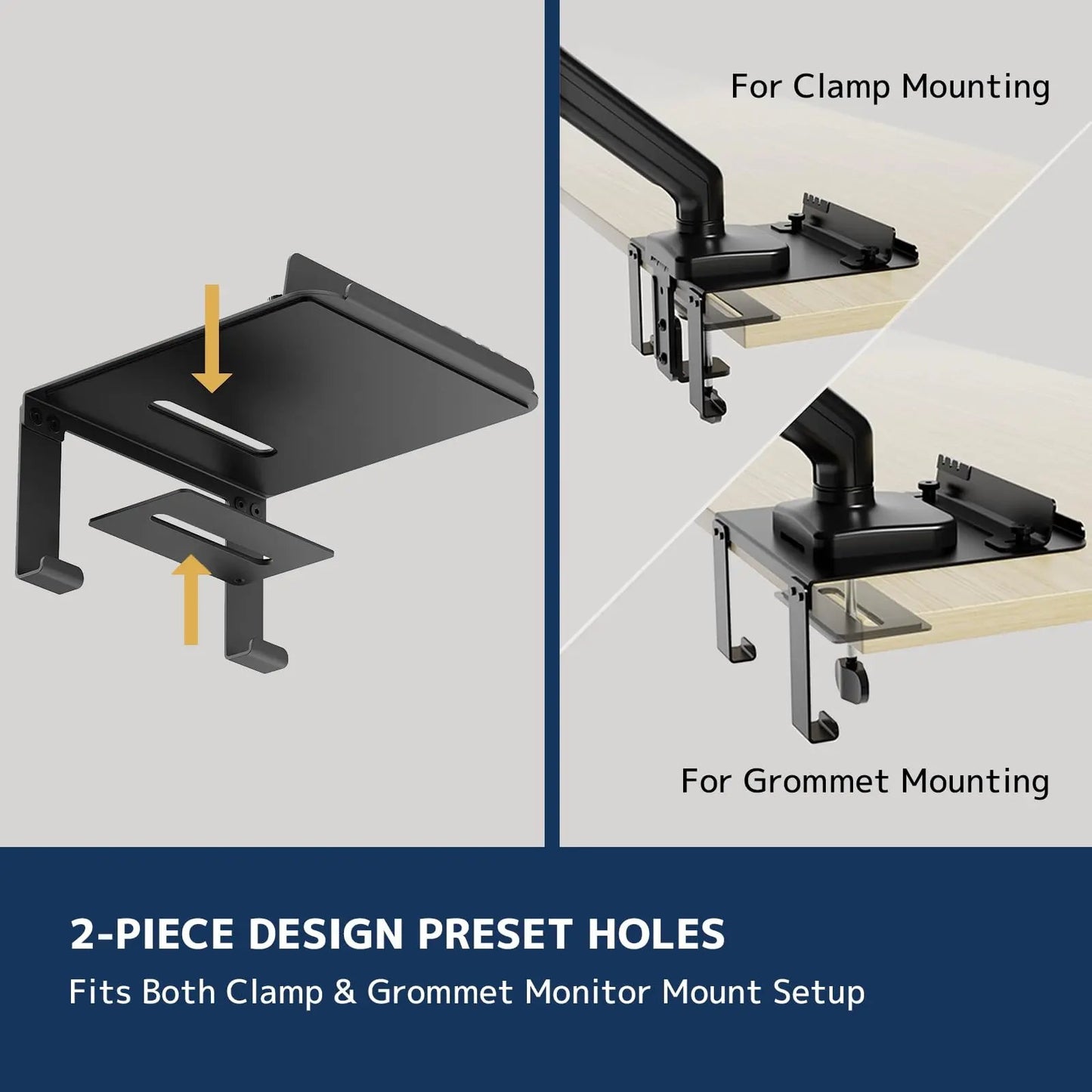 For Clamp Mounting

For Grommet Mounting

2-PIECE DESIGN PRESET HOLES

Fits Both Clamp & Grommet Monitor Mount Setup