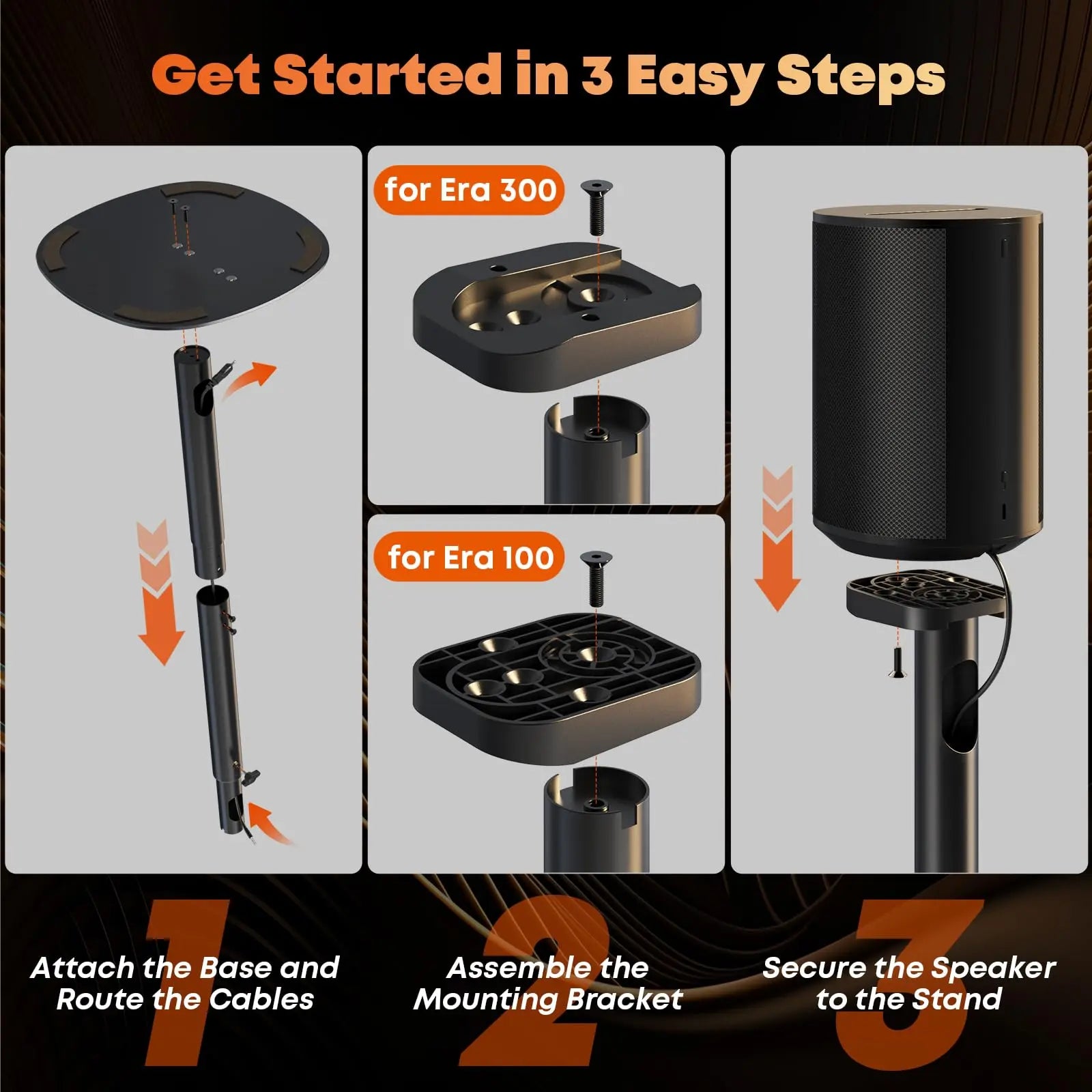 Get Started in 3 Easy Steps

for Era 300

for Era 100

1
Attach the Base and Route the Cables

2
Assemble the Mounting Bracket

3
Secure the Speaker to the Stand