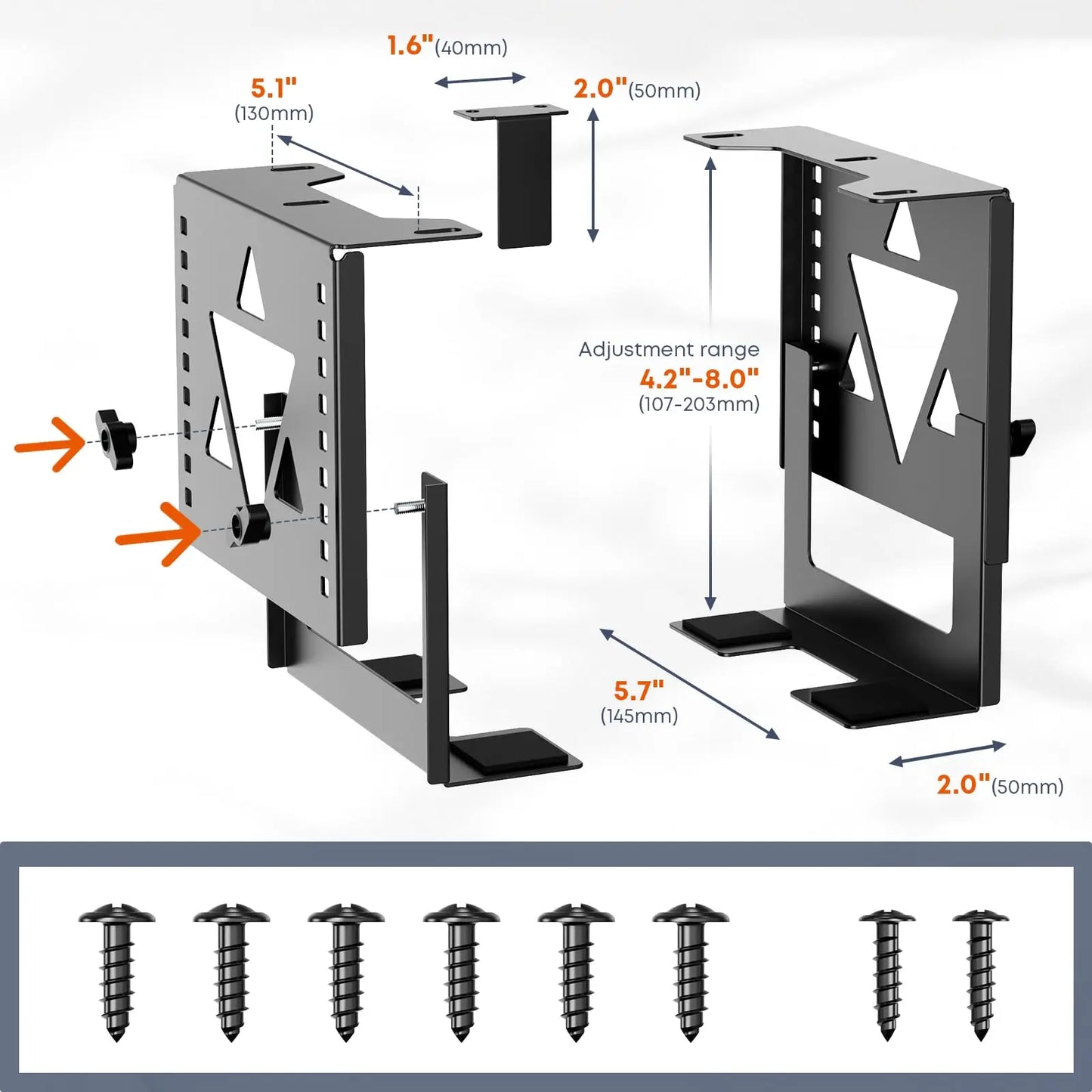 1.6"(40mm)

5.1"
(130mm)

2.0"(50mm)

Adjustment range
4.2"-8.0"
(107-203mm)

5.7"
(145mm)

2.0"(50mm)