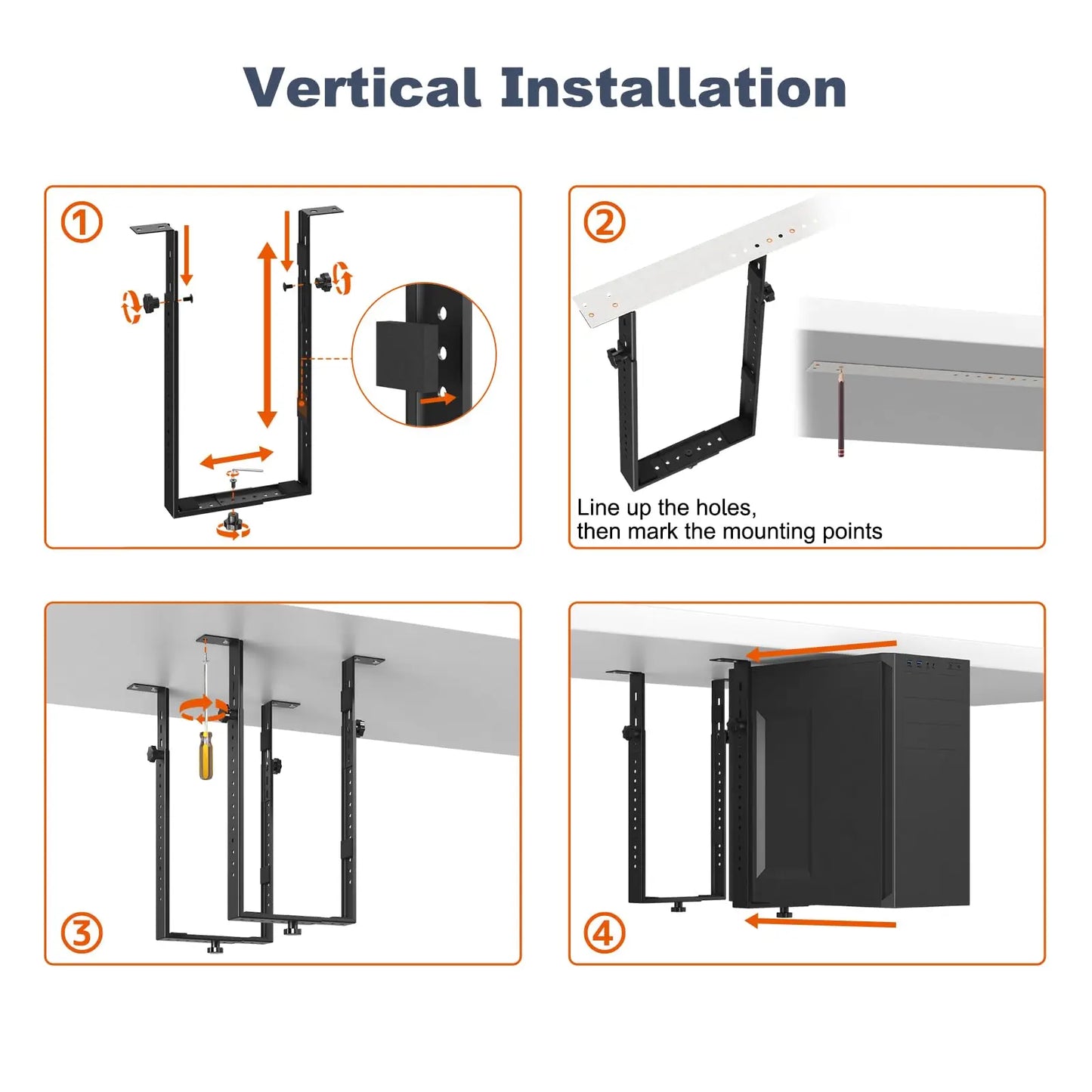 Vertical Installation

①

②

Line up the holes,
then mark the mounting points

③

④