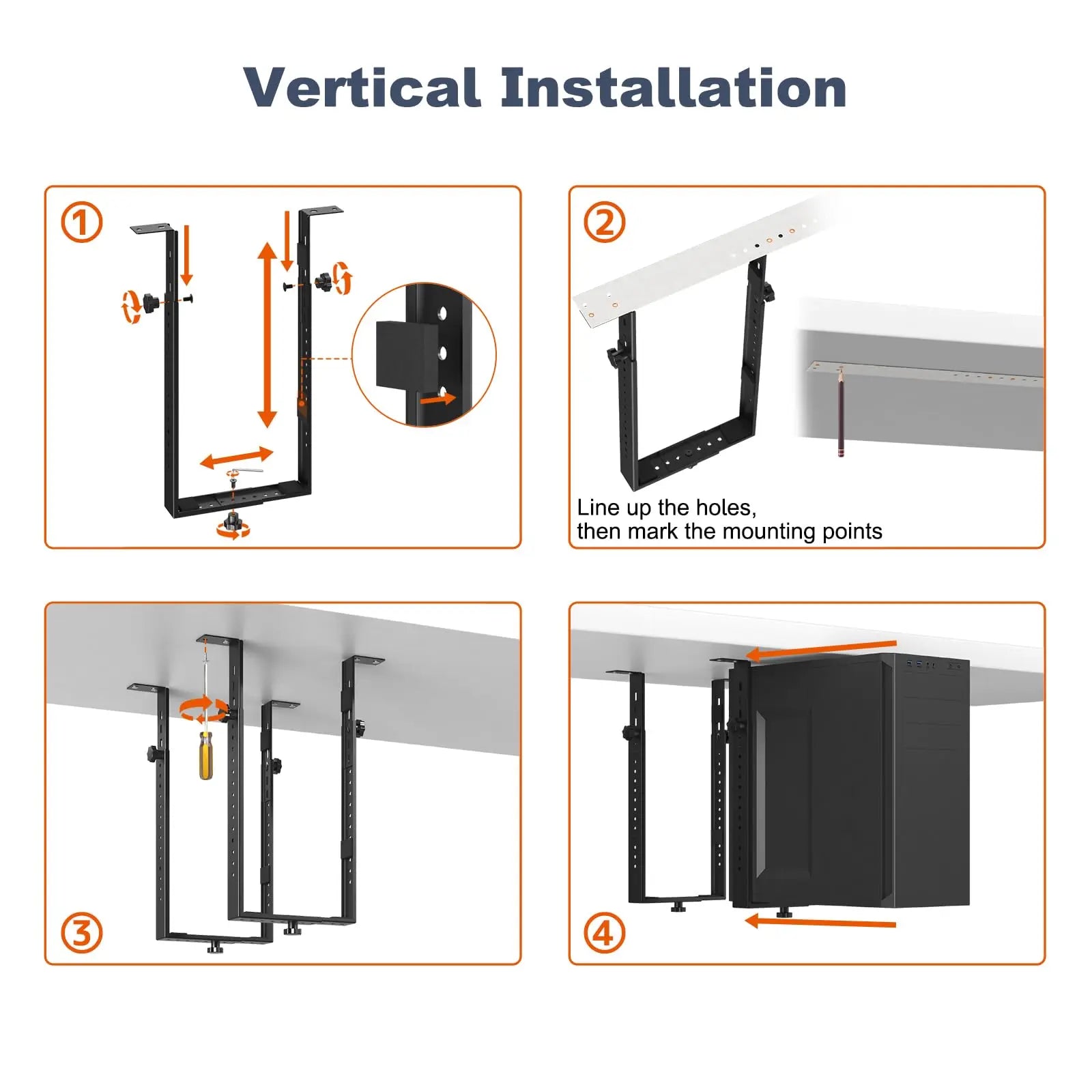 Vertical Installation

①

②

Line up the holes, then mark the mounting points

③

④