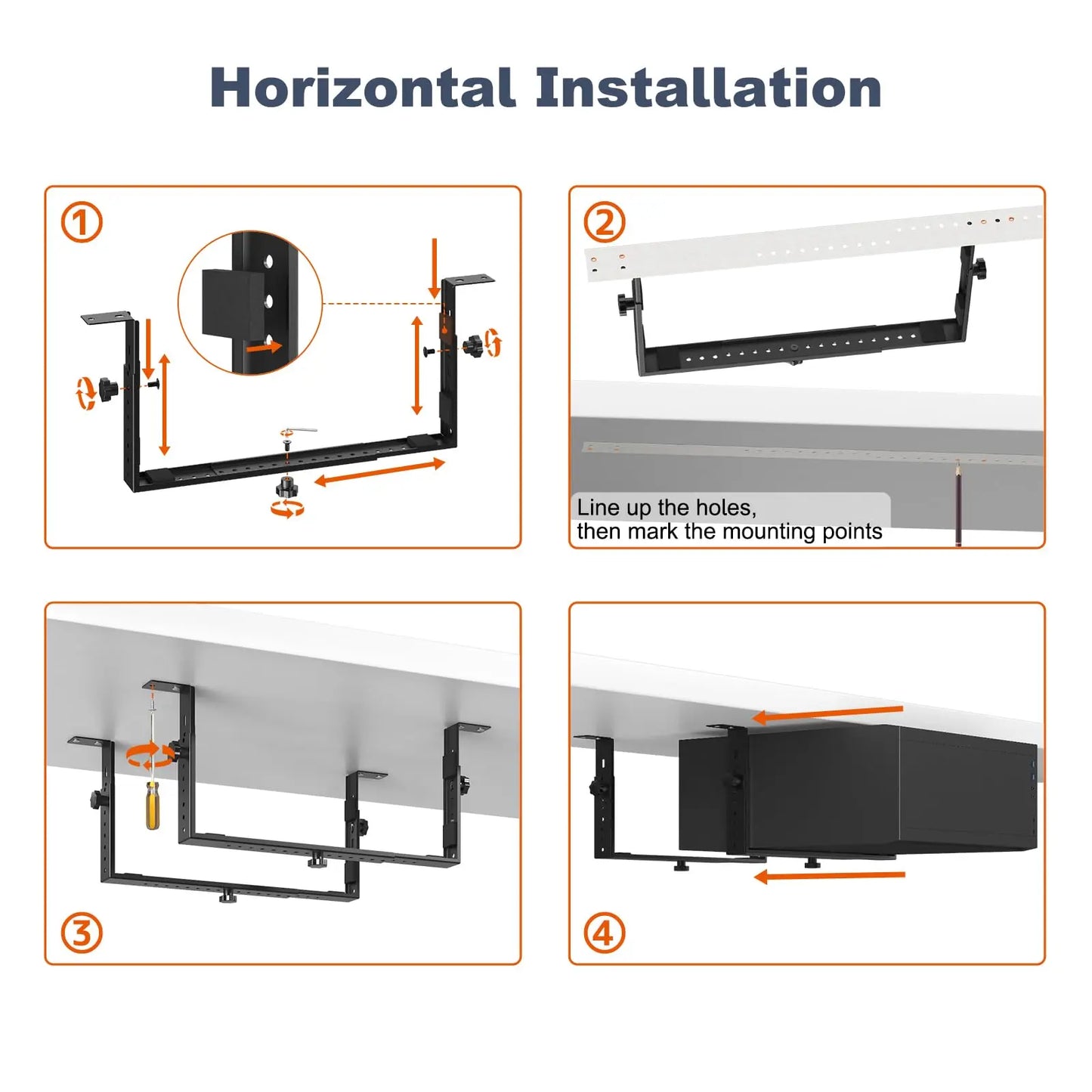 Horizontal Installation

①

②

Line up the holes,
then mark the mounting points

③

④