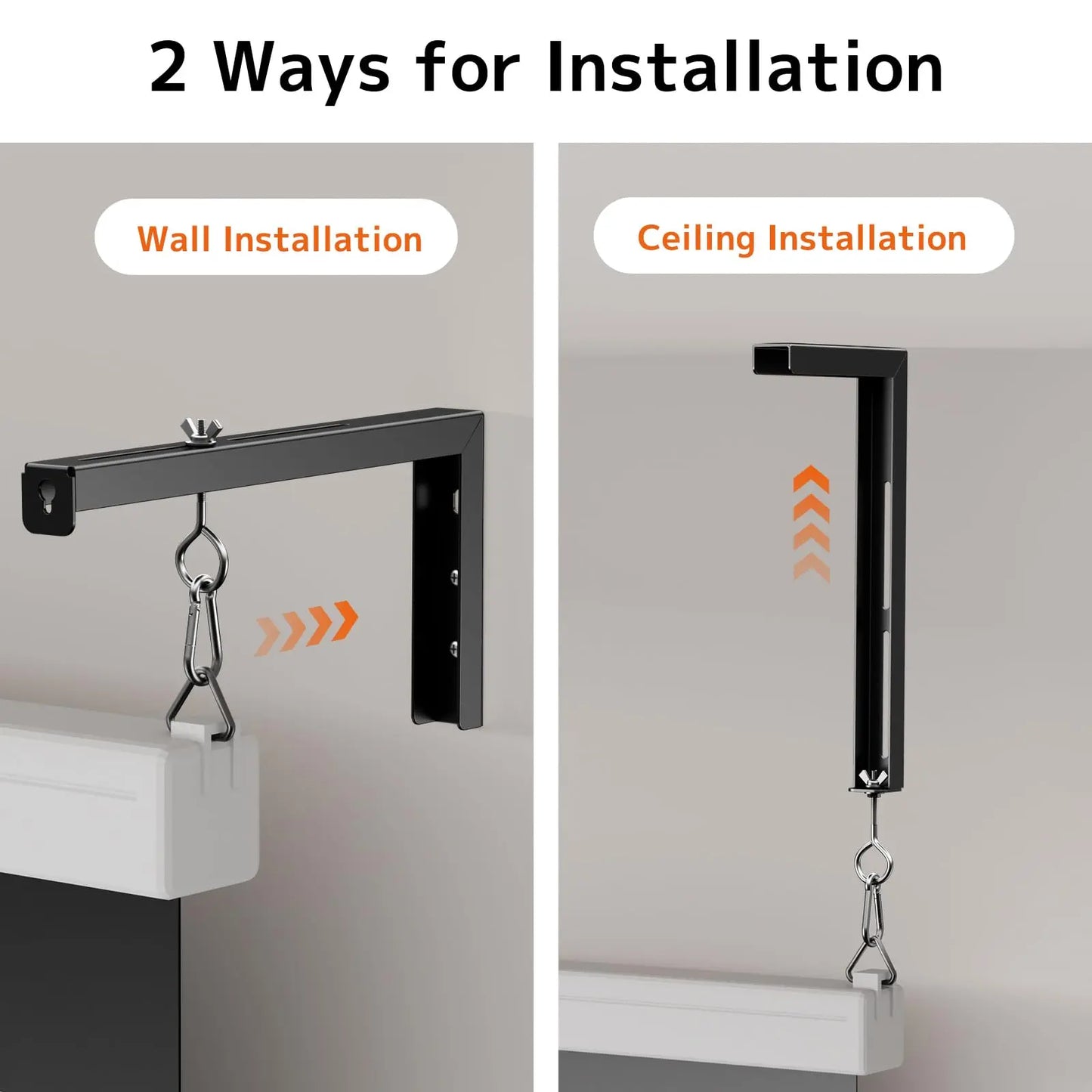 2 Ways for Installation

Wall Installation

Ceiling Installation