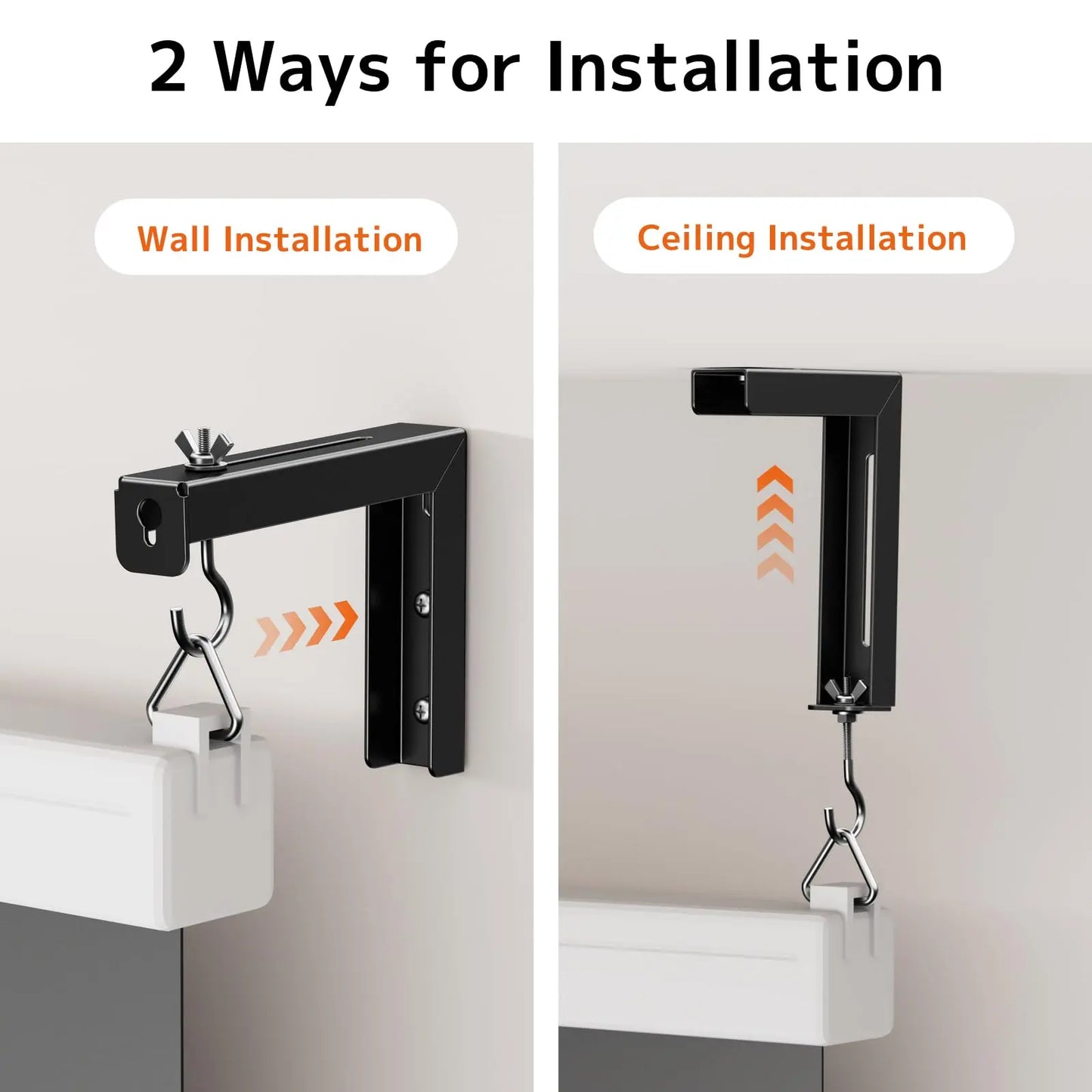 2 Ways for Installation

Wall Installation

Ceiling Installation