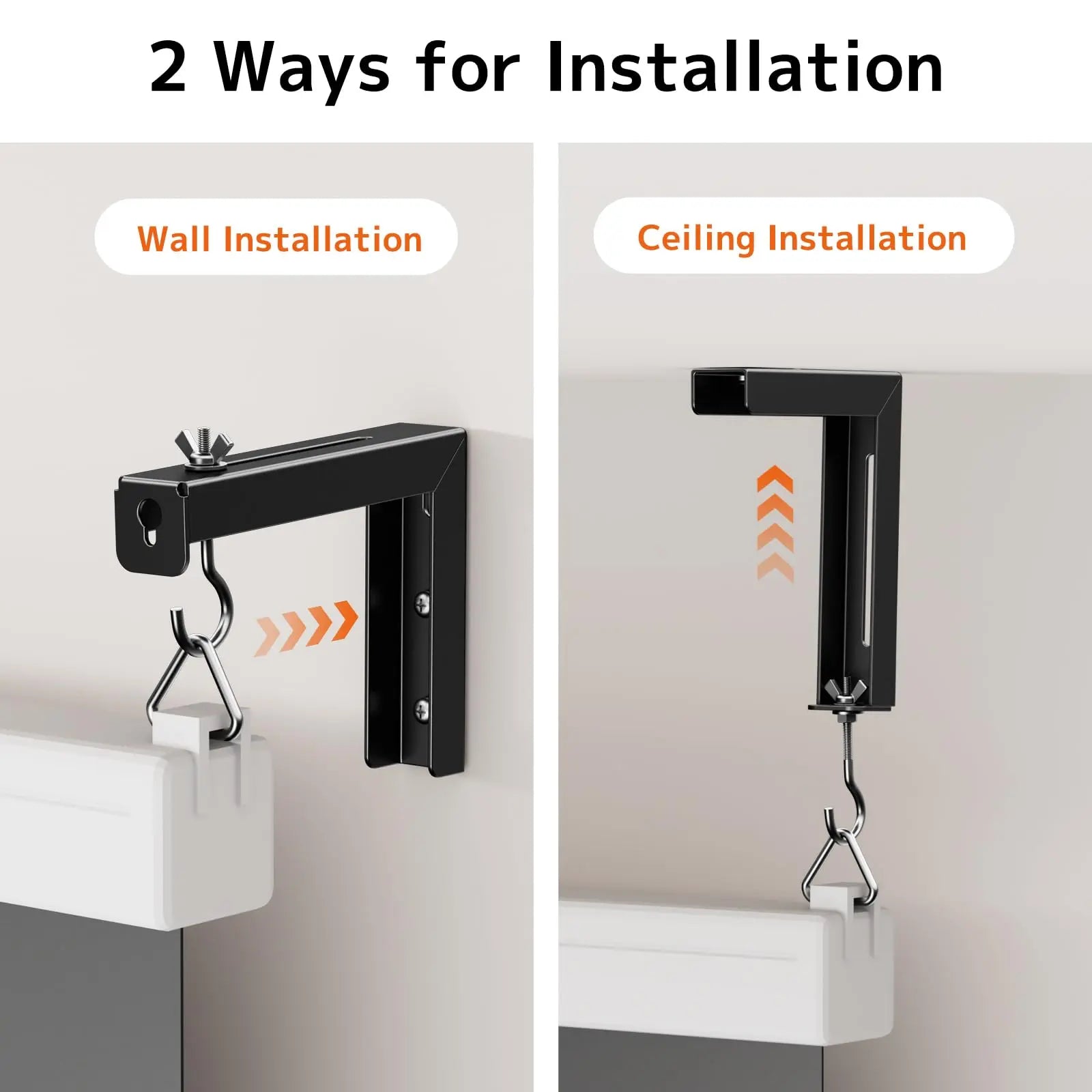 2 Ways for Installation

Wall Installation

Ceiling Installation