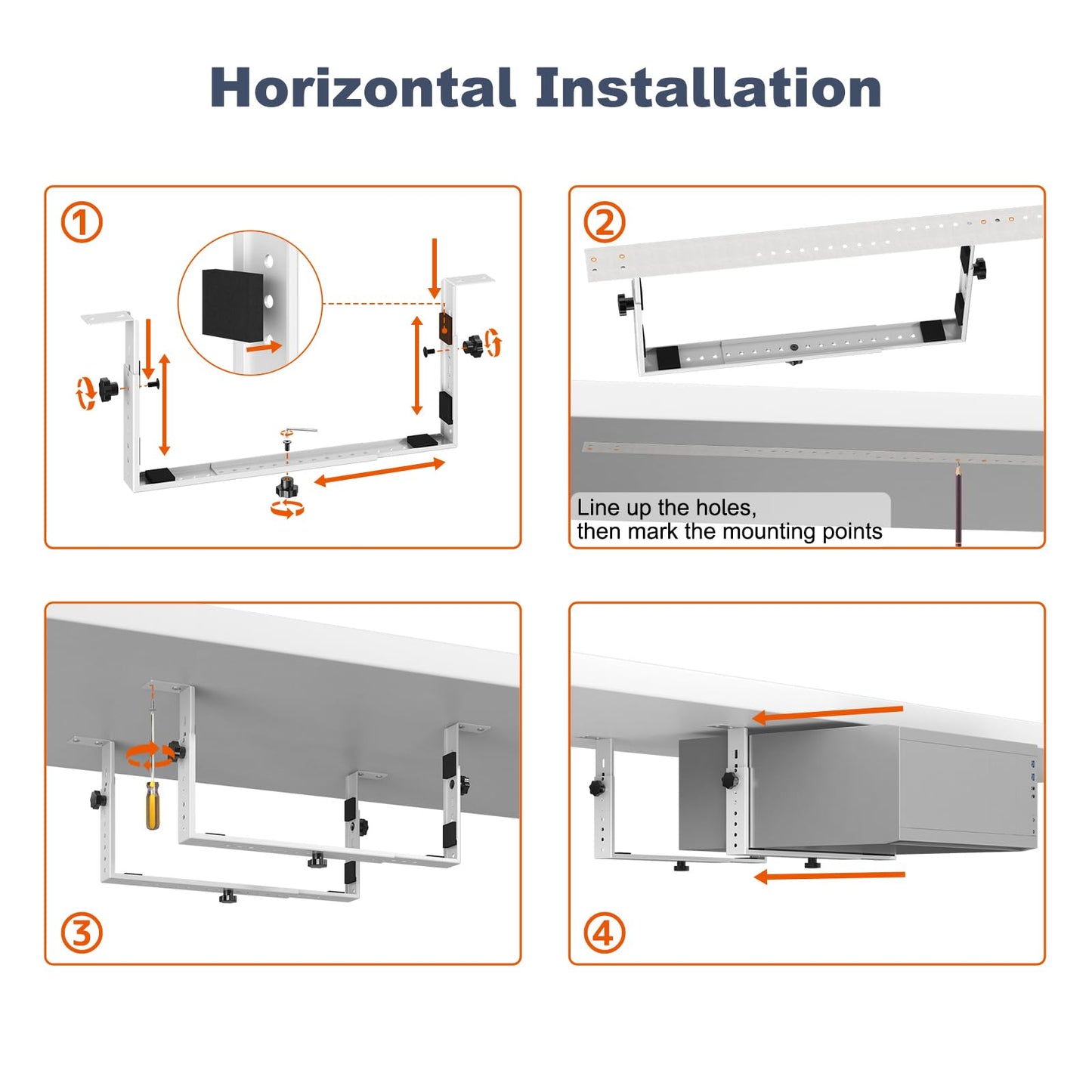 Horizontal Installation

①

②

Line up the holes,
then mark the mounting points

③

④